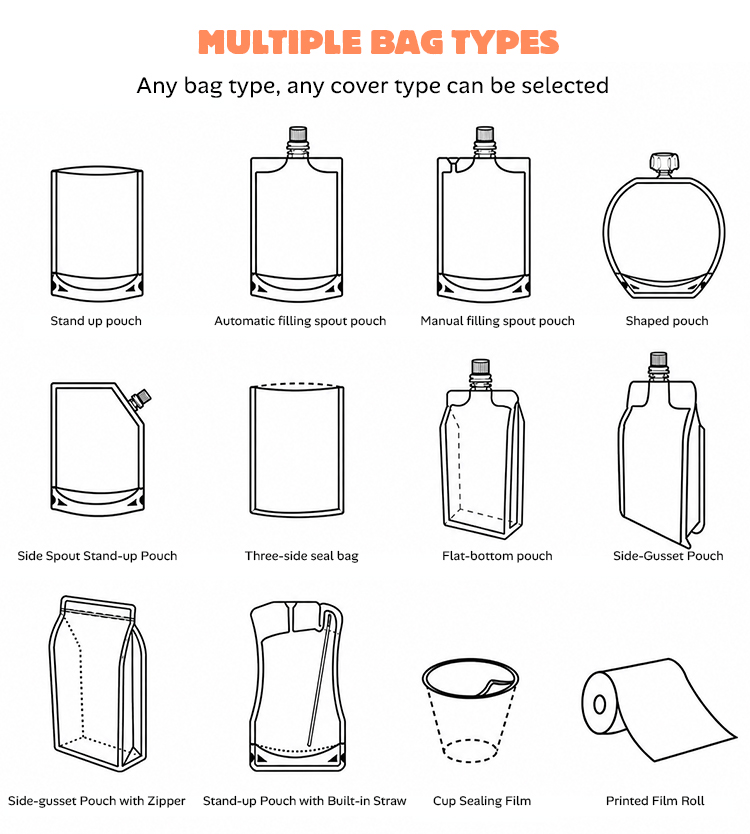 MULTIPLE BAG TYPES

Any bag type, any cover type can be selected

Stand up pouch

Automatic filling spout pouch

Manual filling spout pouch

Shaped pouch

Side Spout Stand-up Pouch

Three-side seal bag

Flat-bottom pouch

Side-Gusset Pouch

Side-gusset Pouch with Zipper

Stand-up Pouch with Built-in Straw

Cup Sealing Film

Printed Film Roll